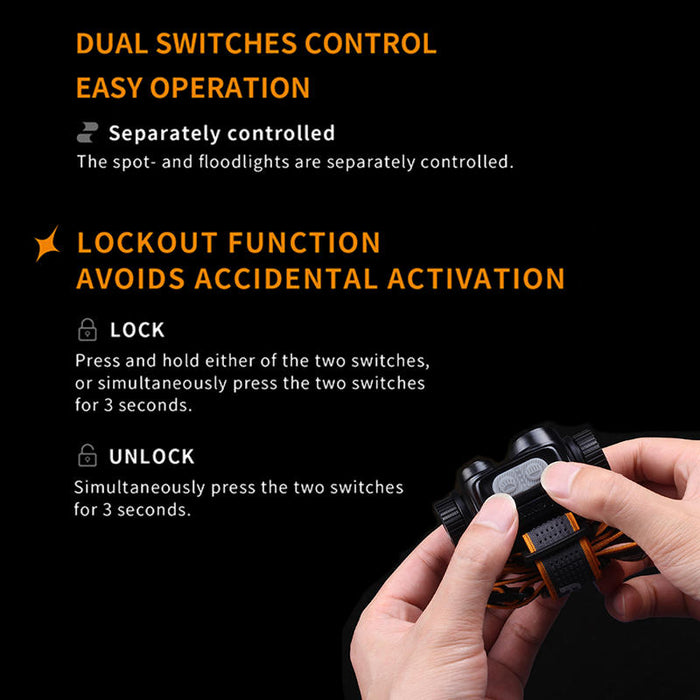 DUAL SWITCHES CONTROL
EASY OPERATION

Separately controlled
The spot- and floodlights are separately controlled.

LOCKOUT FUNCTION
AVOIDS ACCIDENTAL ACTIVATION

LOCK
Press and hold either of the two switches, or simultaneously press the two switches for 3 seconds.

UNLOCK
Simultaneously press the two switches for 3 seconds.